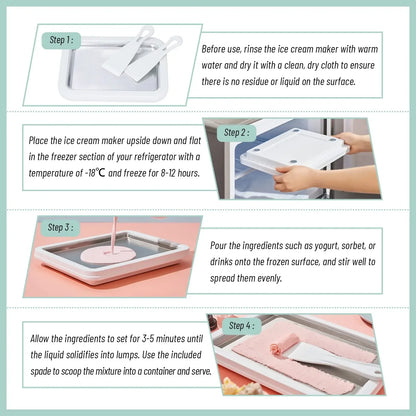 Step 1 :

Before use, rinse the ice cream maker with warm water and dry it with a clean, dry cloth to ensure there is no residue or liquid on the surface.

Step 2 :

Place the ice cream maker upside down and flat in the freezer section of your refrigerator with a temperature of -18℃ and freeze for 8-12 hours.

Step 3 :

Pour the ingredients such as yogurt, sorbet, or drinks onto the frozen surface, and stir well to spread them evenly.

Step 4 :

Allow the ingredients to set for 3-5 minutes until the liquid solidifies into lumps. Use the included spade to scoop the mixture into a container and serve.