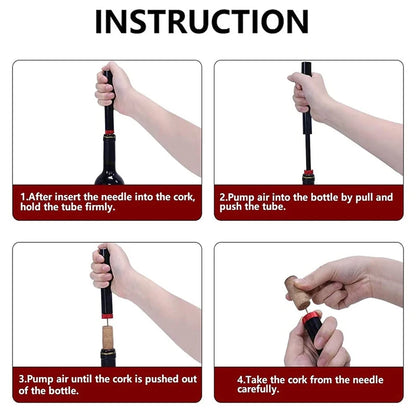 INSTRUCTION

1.After insert the needle into the cork, hold the tube firmly.

2.Pump air into the bottle by pull and push the tube.

3.Pump air until the cork is pushed out of the bottle.

4.Take the cork from the needle carefully.