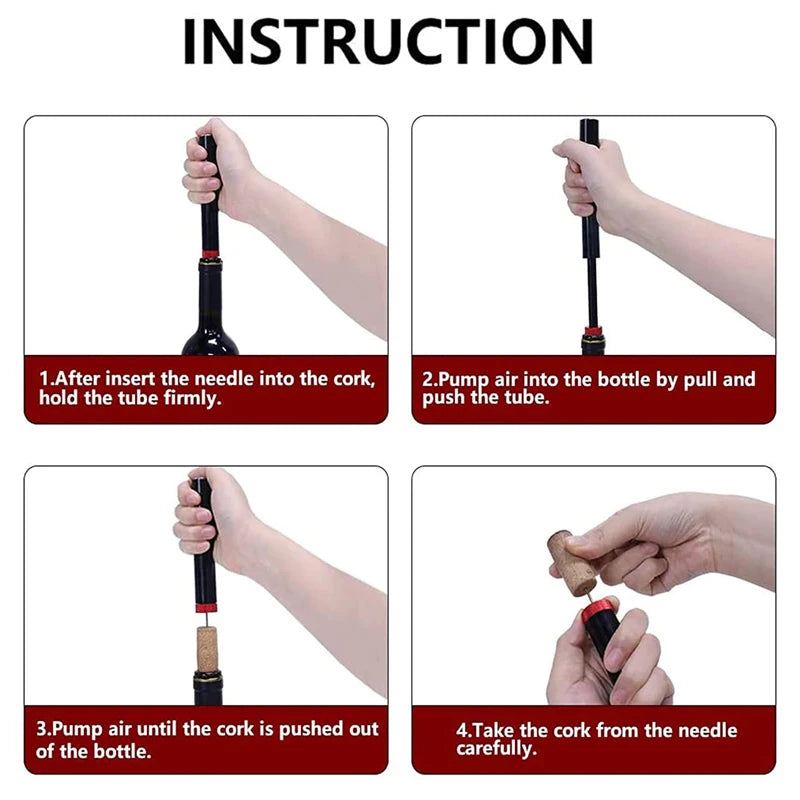 INSTRUCTION

1.After insert the needle into the cork, hold the tube firmly.

2.Pump air into the bottle by pull and push the tube.

3.Pump air until the cork is pushed out of the bottle.

4.Take the cork from the needle carefully.